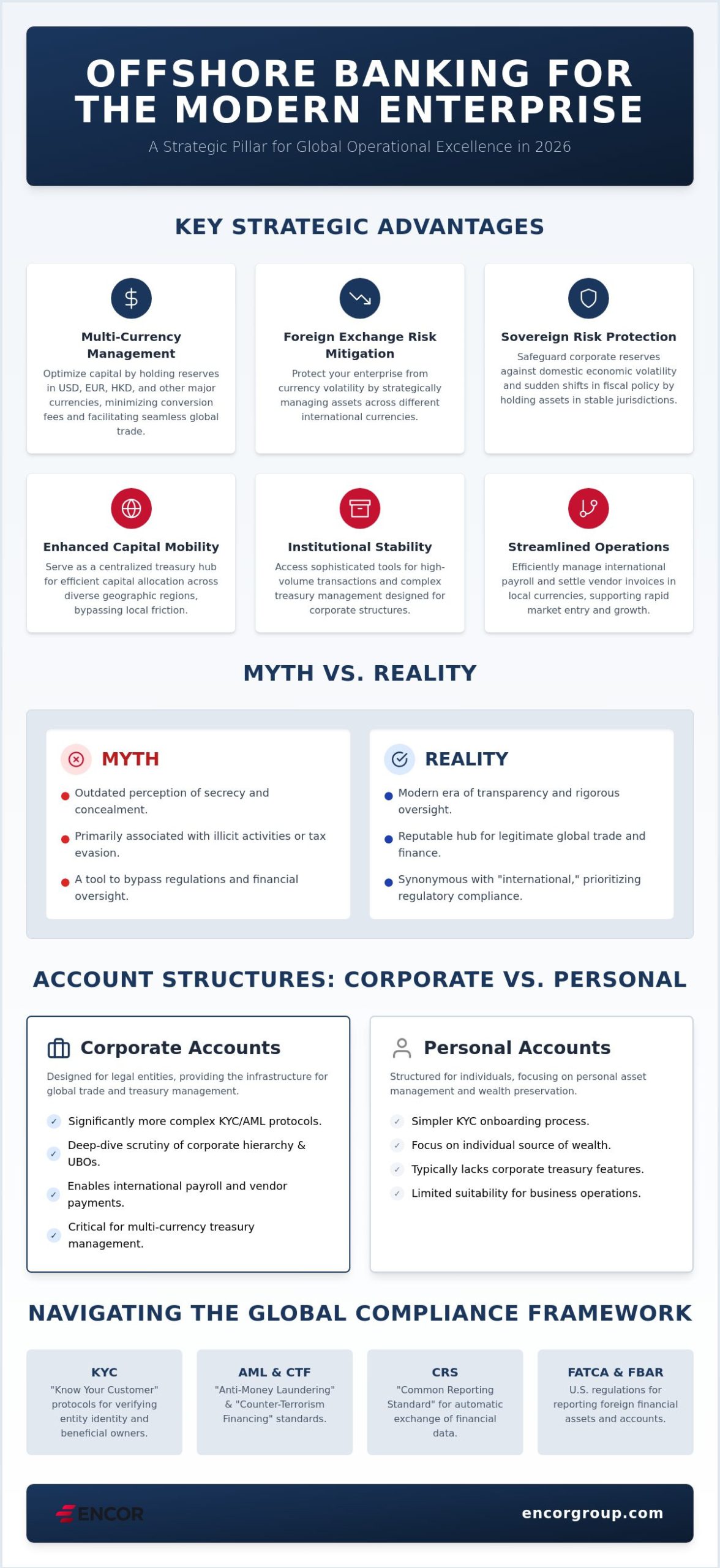 OFFSHORE BANKING FOR THE MODERN ENTERPRISE

A Strategic Pillar for Global Operational Excellence in 2026

KEY STRATEGIC ADVANTAGES

Multi-Currency Management

Optimize capital by holding reserves in USD, EUR, HKD, and other major currencies, minimizing conversion fees and facilitating seamless global trade.

Foreign Exchange Risk Mitigation

Protect your enterprise from currency volatility by strategically managing assets across different international currencies.

Sovereign Risk Protection

Safeguard corporate reserves against domestic economic volatility and sudden shifts in fiscal policy by holding assets in stable jurisdictions.

Enhanced Capital Mobility

Serve as a centralized treasury hub for efficient capital allocation across diverse geographic regions, bypassing local friction.

Institutional Stability

Access sophisticated tools for high-volume transactions and complex treasury management designed for corporate structures.

Streamlined Operations

Efficiently manage international payroll and settle vendor invoices in local currencies, supporting rapid market entry and growth.

MYTH VS. REALITY

MYTH

• Outdated perception of secrecy and concealment.
• Primarily associated with illicit activities or tax evasion.
• A tool to bypass regulations and financial oversight.

REALITY

• Modern era of transparency and rigorous oversight.
• Reputable hub for legitimate global trade and finance.
• Synonymous with "international," prioritizing regulatory compliance.

ACCOUNT STRUCTURES: CORPORATE VS. PERSONAL

Corporate Accounts

Designed for legal entities, providing the infrastructure for global trade and treasury management.

✓ Significantly more complex KYC/AML protocols.
✓ Deep-dive scrutiny of corporate hierarchy & UBOs.
✓ Enables international payroll and vendor payments.
✓ Critical for multi-currency treasury management.

Personal Accounts

Structured for individuals, focusing on personal asset management and wealth preservation.

✓ Simpler KYC onboarding process.
✓ Focus on individual source of wealth.
✓ Typically lacks corporate treasury features.
✓ Limited suitability for business operations.

NAVIGATING THE GLOBAL COMPLIANCE FRAMEWORK

KYC
"Know Your Customer" protocols for verifying entity identity and beneficial owners.

AML & CTF
"Anti-Money Laundering" & "Counter-Terrorism Financing" standards.

CRS
"Common Reporting Standard" for automatic exchange of financial data.

FATCA & FBAR
U.S. regulations for reporting foreign financial assets and accounts.

ENCOR

encorgroup.com